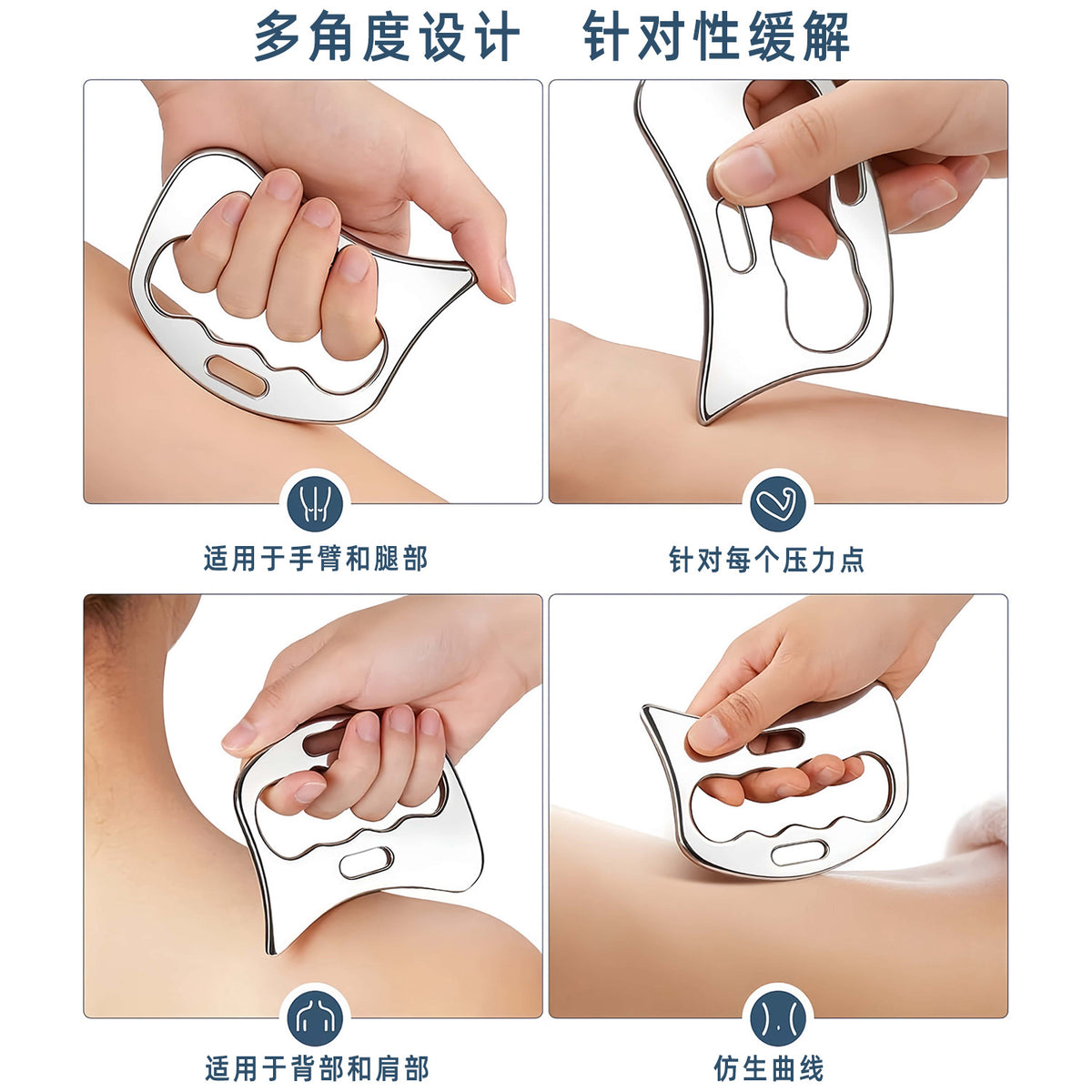 多角度设计 针对性缓解

适用于手臂和腿部

针对每个压力点

适用于背部和肩部

仿生曲线