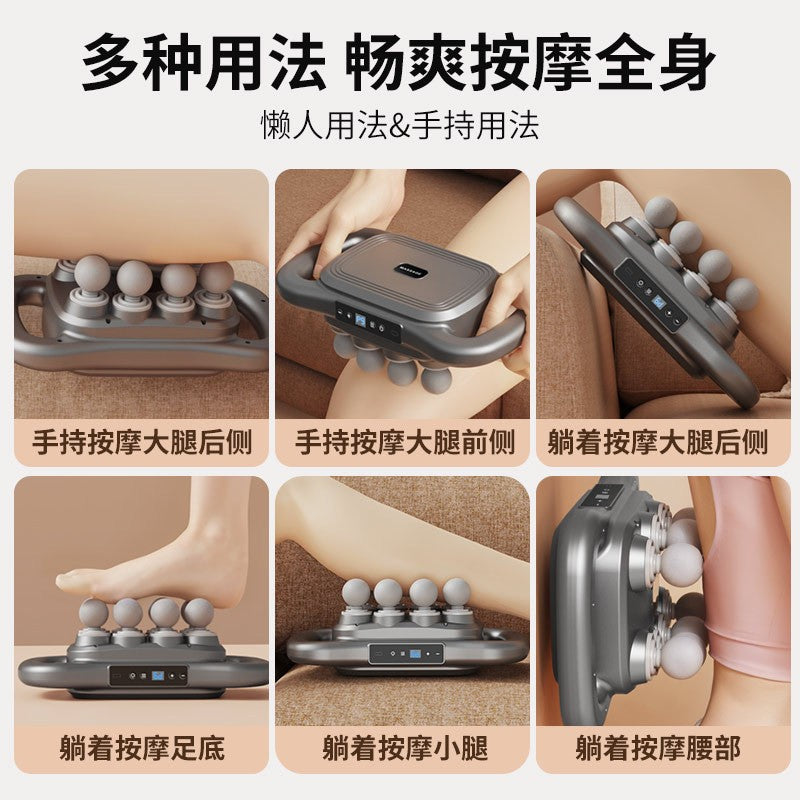 多种用法 畅爽按摩全身

懒人用法&手持用法

手持按摩大腿后侧

手持按摩大腿前侧

躺着按摩大腿后侧

躺着按摩足底

躺着按摩小腿

躺着按摩腰部