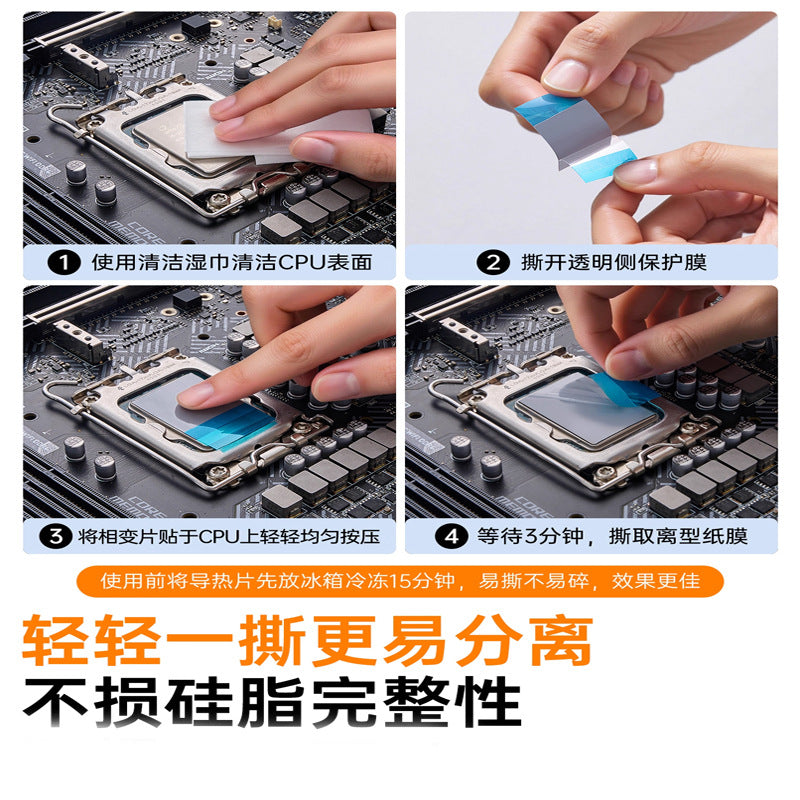 1 使用清洁湿巾清洁CPU表面

2 撕开透明侧保护膜

3 将相变片贴于CPU上轻轻均匀按压

4 等待3分钟，撕取离型纸膜

使用前将导热片先放冰箱冷冻15分钟，易撕不易碎，效果更佳

轻轻一撕更易分离
不损硅脂完整性